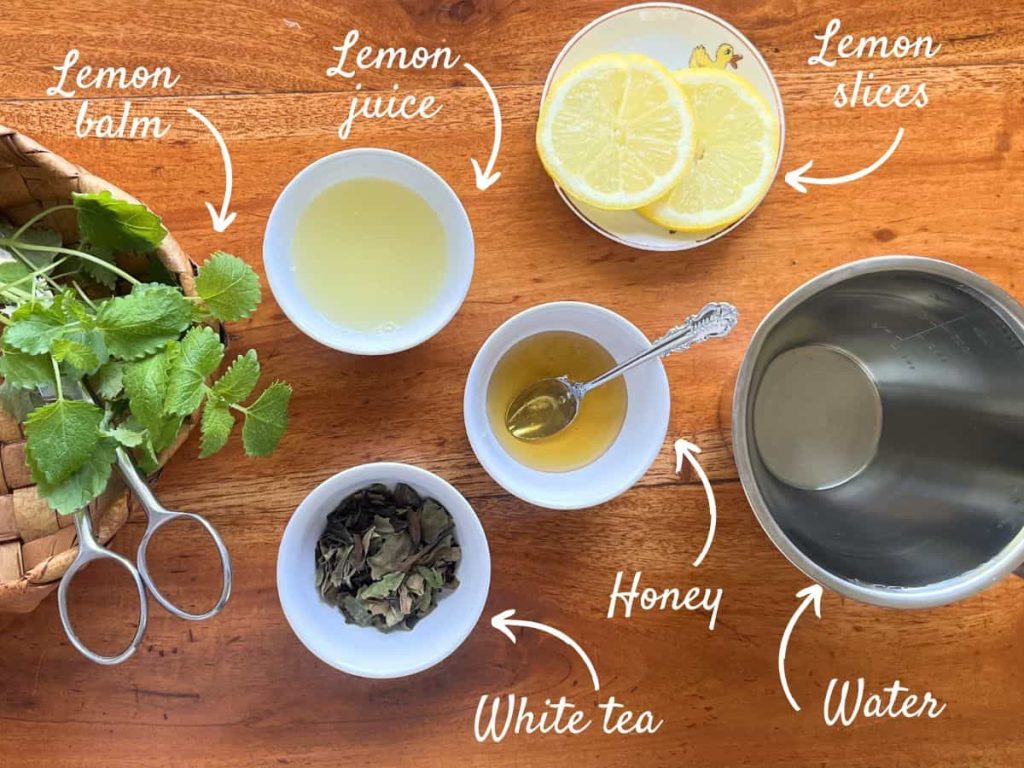 Lemon balm

Lemon juice

Lemon slices

Honey

White tea

Water